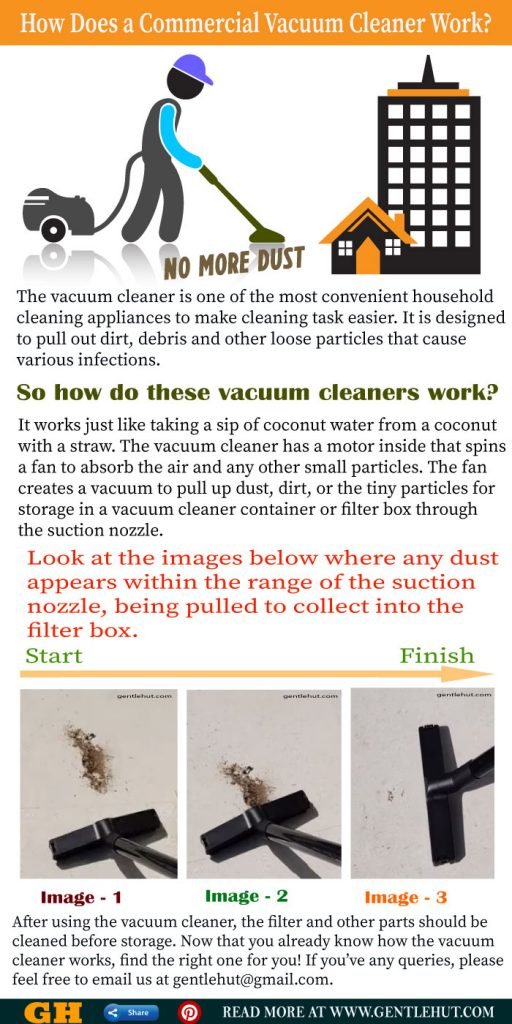 How Does a Commercial Vacuum Cleaner Work?

NO MORE DUST

The vacuum cleaner is one of the most convenient household cleaning appliances to make cleaning task easier. It is designed to pull out dirt, debris and other loose particles that cause various infections.

So how do these vacuum cleaners work?

It works just like taking a sip of coconut water from a coconut with a straw. The vacuum cleaner has a motor inside that spins a fan to absorb the air and any other small particles. The fan creates a vacuum to pull up dust, dirt, or the tiny particles for storage in a vacuum cleaner container or filter box through the suction nozzle.

Look at the images below where any dust appears within the range of the suction nozzle, being pulled to collect into the filter box.

Start

Finish

gentlehut.com

gentlehut.com

gentlehut.com

Image - 1

Image - 2

Image - 3

After using the vacuum cleaner, the filter and other parts should be cleaned before storage. Now that you already know how the vacuum cleaner works, find the right one for you! If you've any queries, please feel free to email us at gentlehut@gmail.com.

GH

Share

READ MORE AT WWW.GENTLEHUT.COM