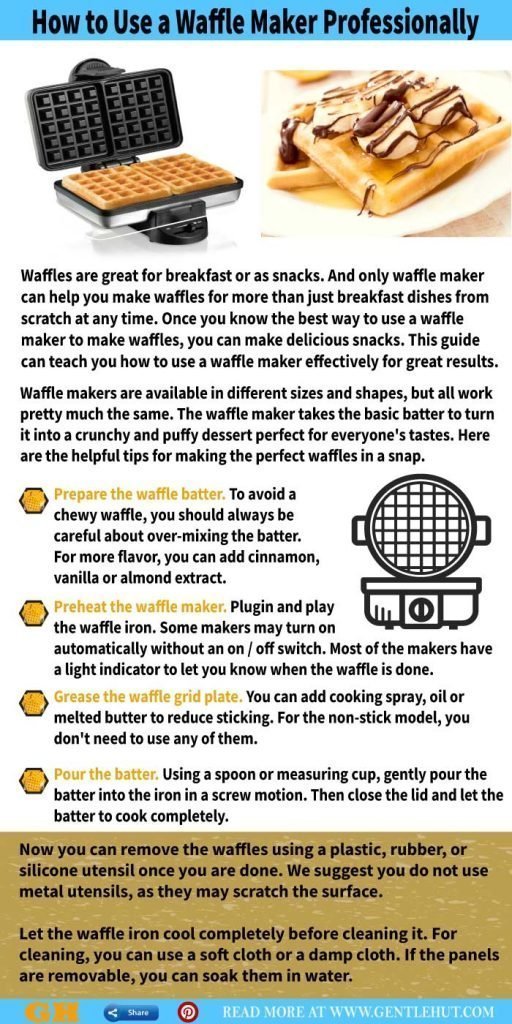 How to Use a Waffle Maker Professionally

Waffles are great for breakfast or as snacks. And only waffle maker can help you make waffles for more than just breakfast dishes from scratch at any time. Once you know the best way to use a waffle maker to make waffles, you can make delicious snacks. This guide can teach you how to use a waffle maker effectively for great results.

Waffle makers are available in different sizes and shapes, but all work pretty much the same. The waffle maker takes the basic batter to turn it into a crunchy and puffy dessert perfect for everyone's tastes. Here are the helpful tips for making the perfect waffles in a snap.

Prepare the waffle batter. To avoid a chewy waffle, you should always be careful about over-mixing the batter. For more flavor, you can add cinnamon, vanilla or almond extract.

Preheat the waffle maker. Plugin and play the waffle iron. Some makers may turn on automatically without an on / off switch. Most of the makers have a light indicator to let you know when the waffle is done.

Grease the waffle grid plate. You can add cooking spray, oil or melted butter to reduce sticking. For the non-stick model, you don't need to use any of them.

Pour the batter. Using a spoon or measuring cup, gently pour the batter into the iron in a screw motion. Then close the lid and let the batter to cook completely.

Now you can remove the waffles using a plastic, rubber, or silicone utensil once you are done. We suggest you do not use metal utensils, as they may scratch the surface.

Let the waffle iron cool completely before cleaning it. For cleaning, you can use a soft cloth or a damp cloth. If the panels are removable, you can soak them in water.

GH Share READ MORE AT WWW.GENTLEHUT.COM